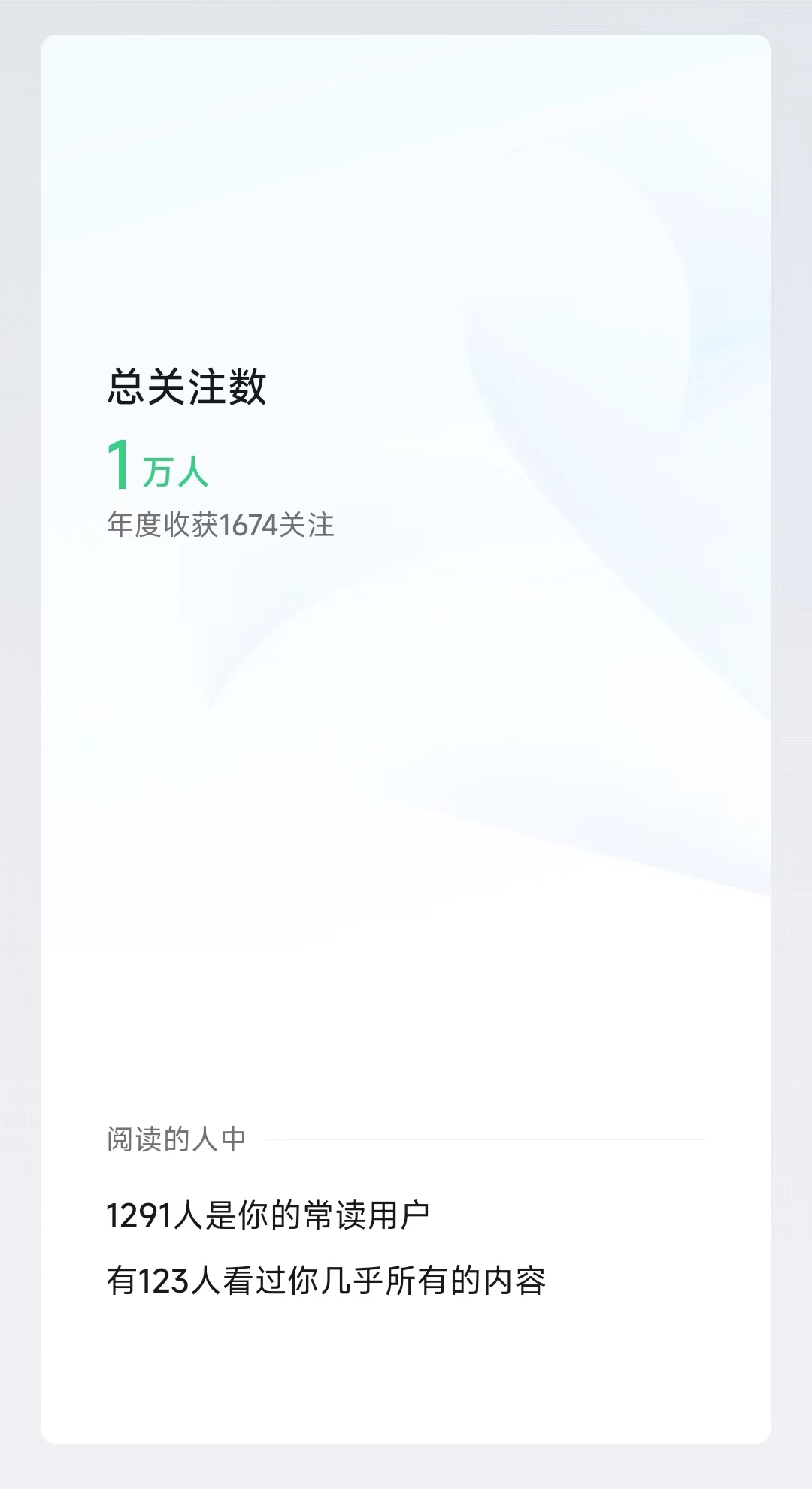 总关注数

1万人

年度收获1674关注

阅读的人中

1291人是你的常读用户

有123人看过你几乎所有的内容